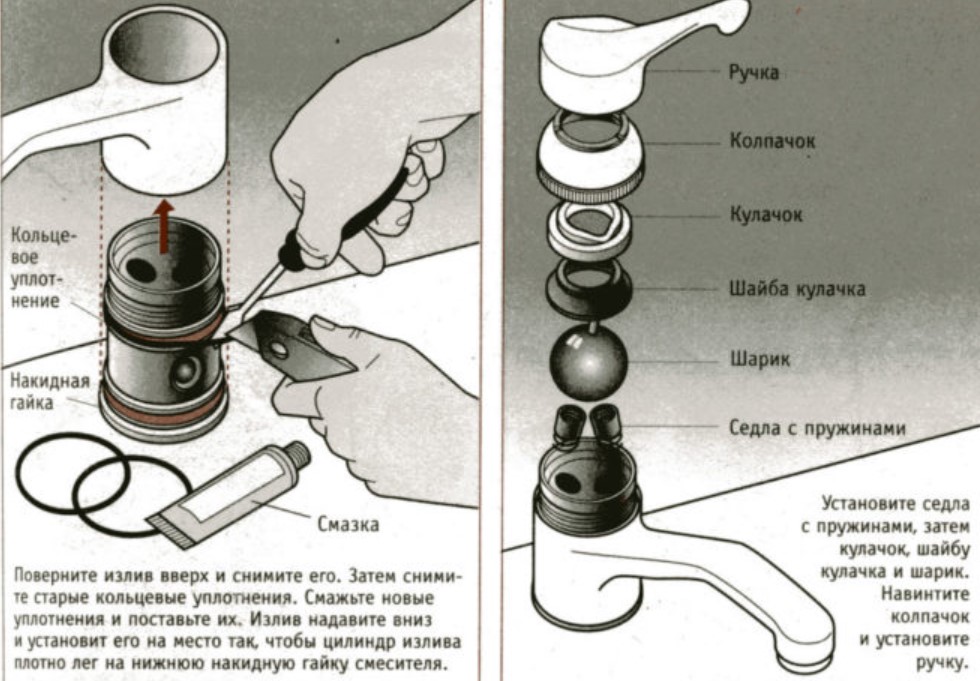 Кольцевое уплотнение

Накидная гайка

Смазка

Поверните излив вверх и снимите его. Затем снимите старые кольцевые уплотнения. Смажьте новые уплотнения и поставьте их. Излив надавите вниз и установит его на место так, чтобы цилиндр излива плотно лег на нижнюю накидную гайку смесителя.

Ручка

Колпачок

Кулачок

Шайба кулачка

Шарик

Седла с пружинами

Установите седла с пружинами, затем кулачок, шайбу кулачка и шарик. Навинтите колпачок и установите ручку.